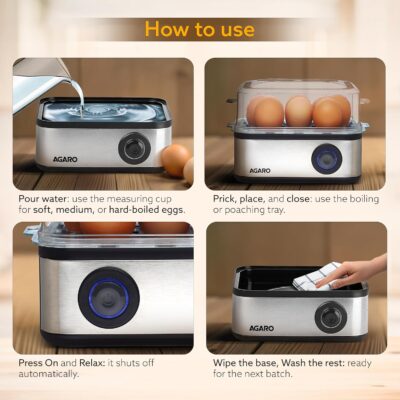 How to use

AGARO

Pour water: use the measuring cup for soft, medium, or hard-boiled eggs.

AGARO

Prick, place, and close: use the boiling or poaching tray.

Press On and Relax: it shuts off automatically.

AGARO

Wipe the base, Wash the rest: ready for the next batch.